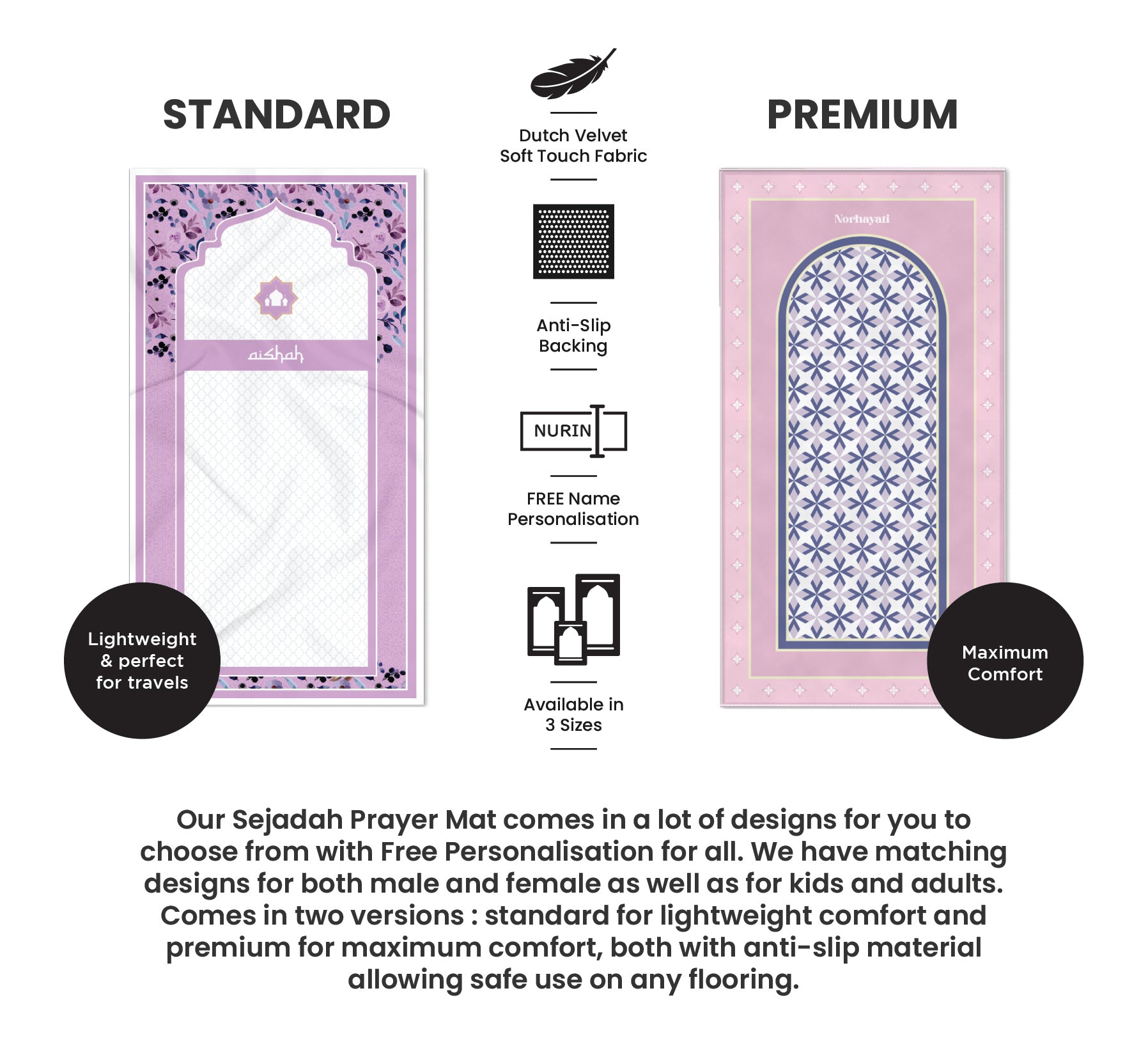 STANDARD

aishah

Lightweight & perfect for travels

Dutch Velvet Soft Touch Fabric

Anti-Slip Backing

NURIN

FREE Name Personalisation

Available in 3 Sizes

PREMIUM

Norhayati

Maximum Comfort

Our Sejadah Prayer Mat comes in a lot of designs for you to choose from with Free Personalisation for all. We have matching designs for both male and female as well as for kids and adults. Comes in two versions : standard for lightweight comfort and premium for maximum comfort, both with anti-slip material allowing safe use on any flooring.